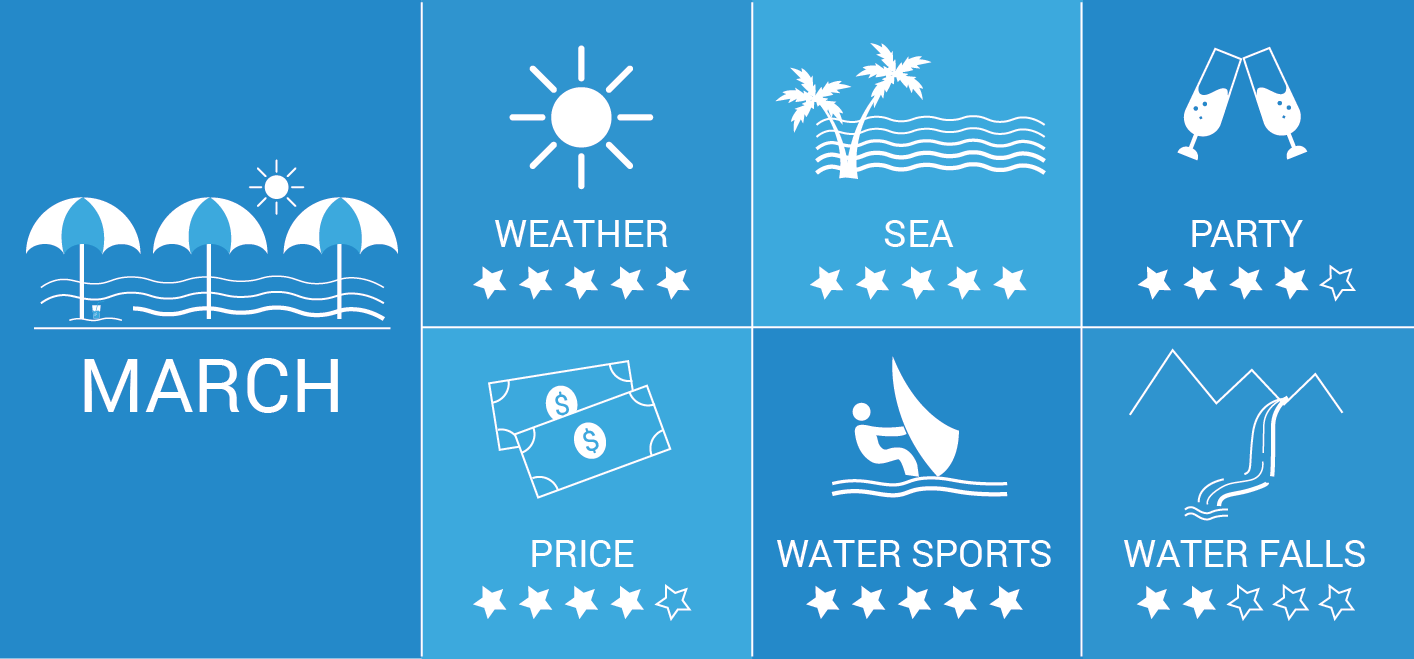 MARCH

WEATHER
★★★★★

SEA
★★★★★

PARTY
★★★★☆

PRICE
★★★★☆

WATER SPORTS
★★★★★

WATER FALLS
★★☆☆☆